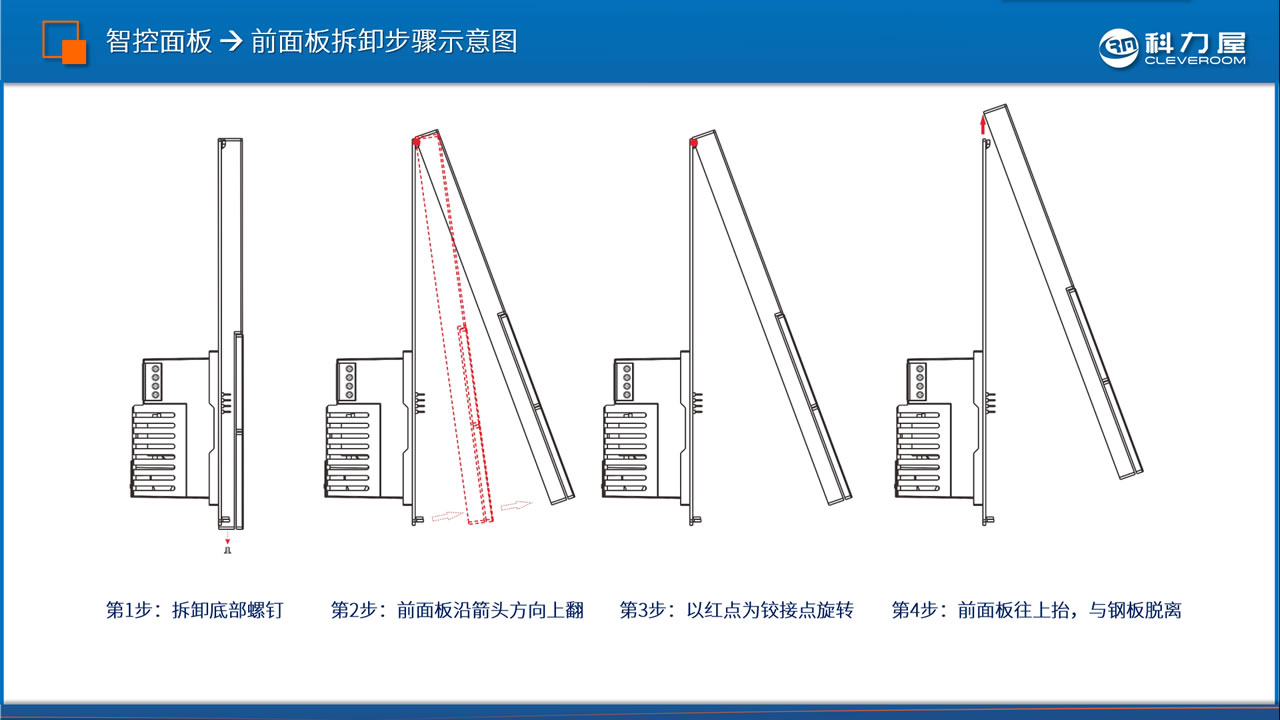 智控面板 → 前面板拆卸步骤示意图

科力屋 CLEVEROOM

第1步：拆卸底部螺钉

第2步：前面板沿箭头方向上翻

第3步：以红点为铰接点旋转

第4步：前面板往上抬，与钢板脱离